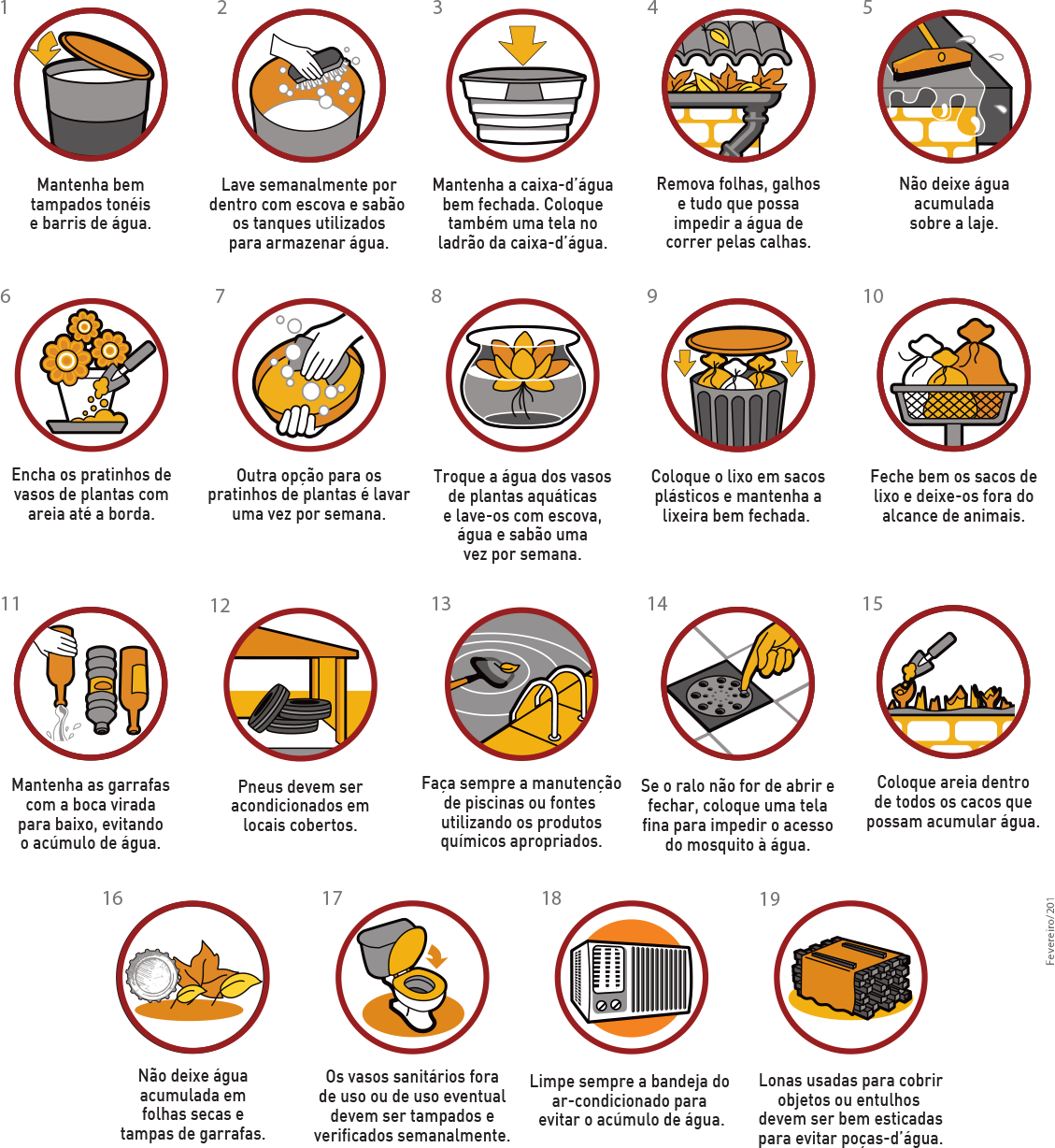 1

Mantenha bem tampados tonéis e barris de água.

2

Lave semanalmente por dentro com escova e sabão os tanques utilizados para armazenar água.

3

Mantenha a caixa-d'água bem fechada. Coloque também uma tela no ladrão da caixa-d'água.

4

Remova folhas, galhos e tudo que possa impedir a água de correr pelas calhas.

5

Não deixe água acumulada sobre a laje.

6

Encha os pratinhos de vasos de plantas com areia até a borda.

7

Outra opção para os pratinhos de plantas é lavar uma vez por semana.

8

Troque a água dos vasos de plantas aquáticas e lave-os com escova, água e sabão uma vez por semana.

9

Coloque o lixo em sacos plásticos e mantenha a lixeira bem fechada.

10

Feche bem os sacos de lixo e deixe-os fora do alcance de animais.

11

Mantenha as garrafas com a boca virada para baixo, evitando o acúmulo de água.

12

Pneus devem ser acondicionados em locais cobertos.

13

Faça sempre a manutenção de piscinas ou fontes utilizando os produtos químicos apropriados.

14

Se o ralo não for de abrir e fechar, coloque uma tela fina para impedir o acesso do mosquito à água.

15

Coloque areia dentro de todos os cacos que possam acumular água.

16

Não deixe água acumulada em folhas secas e tampas de garrafas.

17

Os vasos sanitários fora de uso ou de uso eventual devem ser tampados e verificados semanalmente.

18

Limpe sempre a bandeja do ar-condicionado para evitar o acúmulo de água.

19

Lonas usadas para cobrir objetos ou entulhos devem ser bem esticadas para evitar poças-d'água.

Fevereiro/201